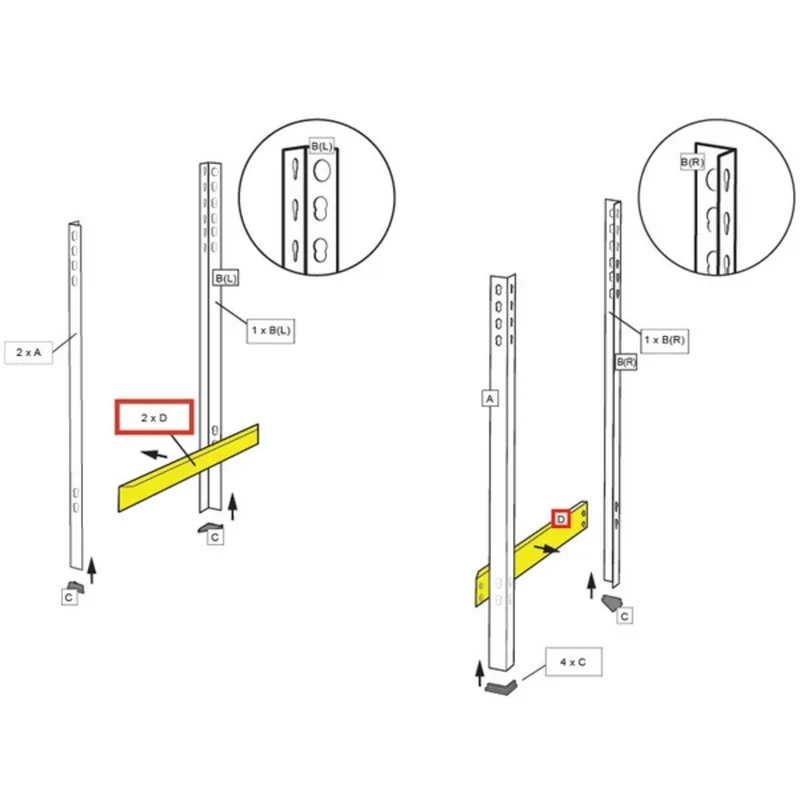 B(L)

B(L)

1 x B(L)

2 x A

2 x D

C

C

B(R)

1 x B(R)

B(R)

A

D

C

4 x C