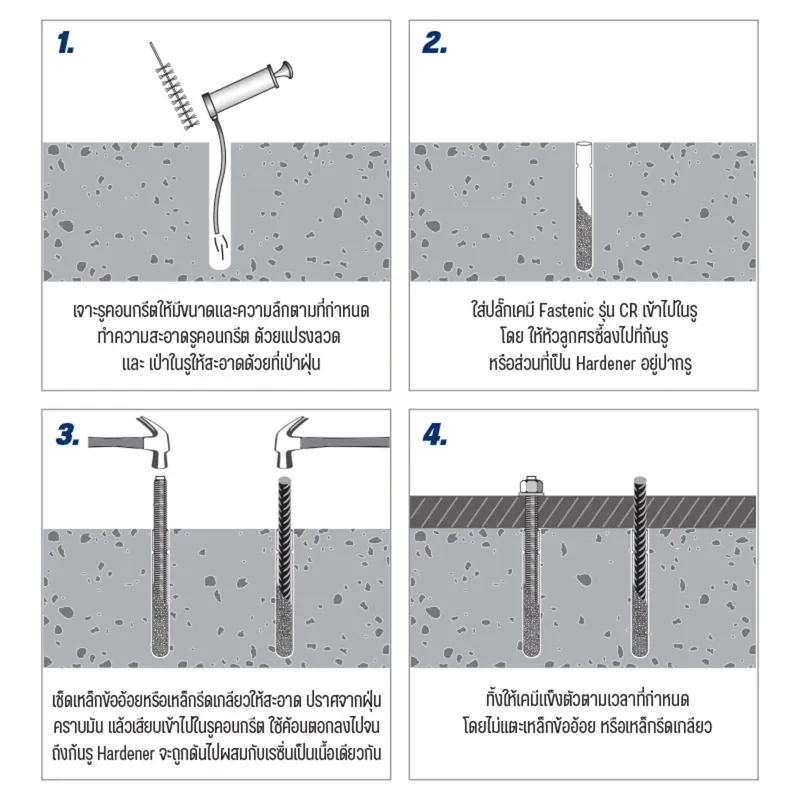 1.

เจาะรูคอนกรีตให้มีขนาดและความลึกตามที่กำหนด ทำความสะอาดรูคอนกรีต ด้วยแปรงลวด และ เป่าในรูให้สะอาดด้วยที่เป่าฝุ่น

2.

ใส่ปลั๊กเคมี Fastenic รุ่น CR เข้าไปในรู โดย ให้หัวลูกศรชี้ลงไปที่ก้นรู หรือส่วนที่เป็น Hardener อยู่ปากรู

3.

เช็ดเหล็กข้ออ้อยหรือเหล็กรีดเกลียวให้สะอาด ปราศจากฝุ่น คราบมัน แล้วเสียบเข้าไปในรูคอนกรีต ใช้ค้อนตอกลงไปจนถึงก้นรู Hardener จะถูกดันไปผสมกับเรซิ่นเป็นเนื้อเดียวกัน

4.

ทิ้งให้เคมีแข็งตัวตามเวลาที่กำหนด โดยไม่แตะเหล็กข้ออ้อย หรือเหล็กรีดเกลียว